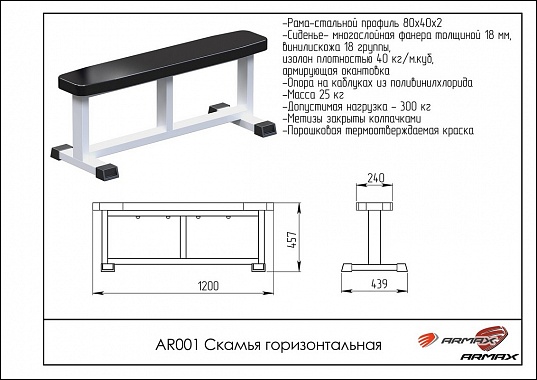 -Рама-стальной профиль 80х40х2
-Сиденье- многослойная фанера толщиной 18 мм, винилискожа 18 группы, изолон плотностью 40 кг/м.куб, армирующая окантовка
-Опора на каблуках из поливинилхлорида
-Масса 25 кг
-Допустимая нагрузка - 300 кг
-Метизы закрыты колпачками
-Порошковая термоотверждаемая краска

240

457

1200

439

AR001 Скамья горизонтальная

ARMAX

ARMAX